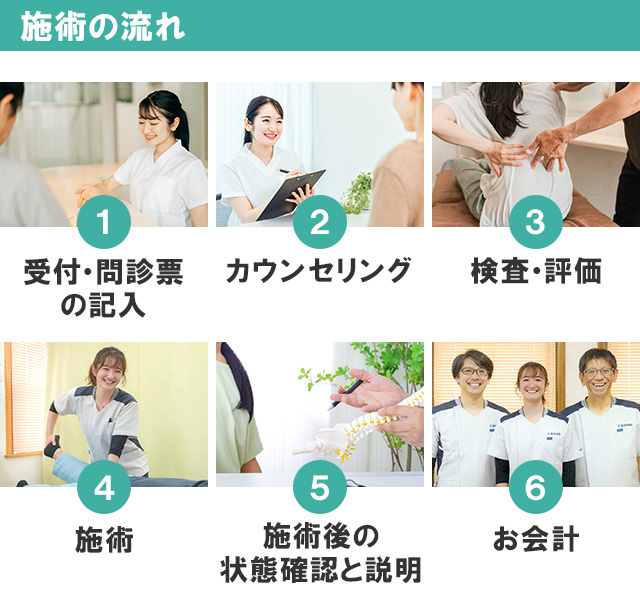 施術の流れ

1
受付・問診票の記入

2
カウンセリング

3
検査・評価

4
施術

5
施術後の状態確認と説明

6
お会計